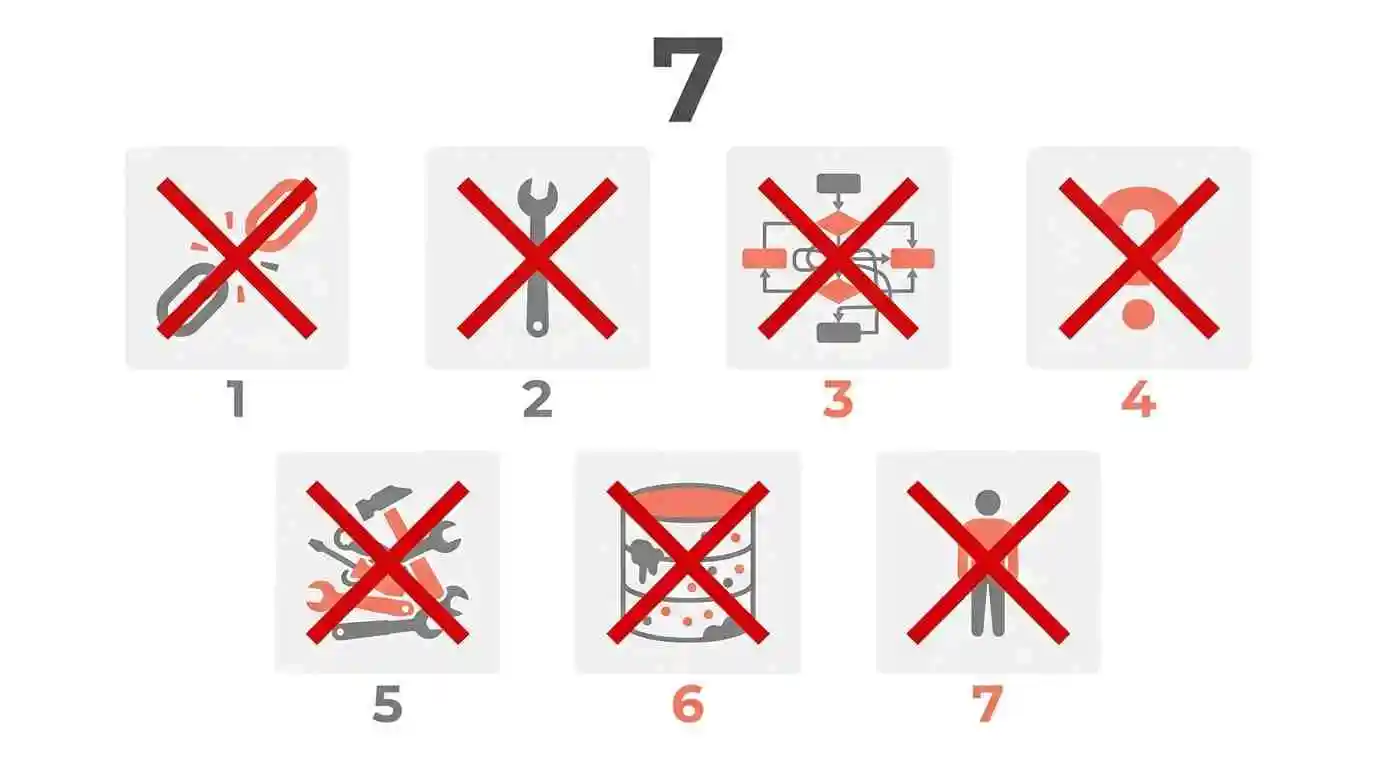 7

1

2

3

4

5

6

7